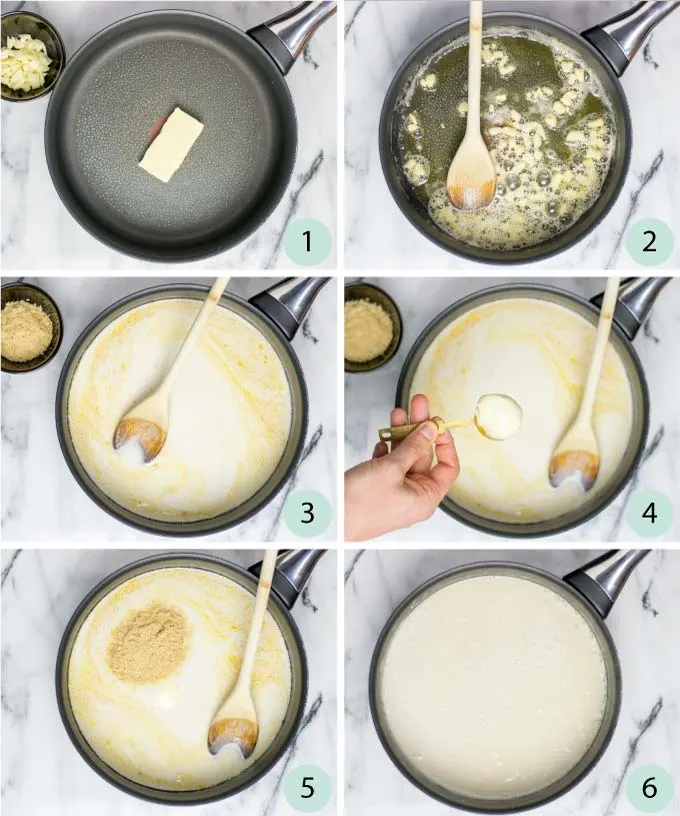 1
2
3
4
5
6