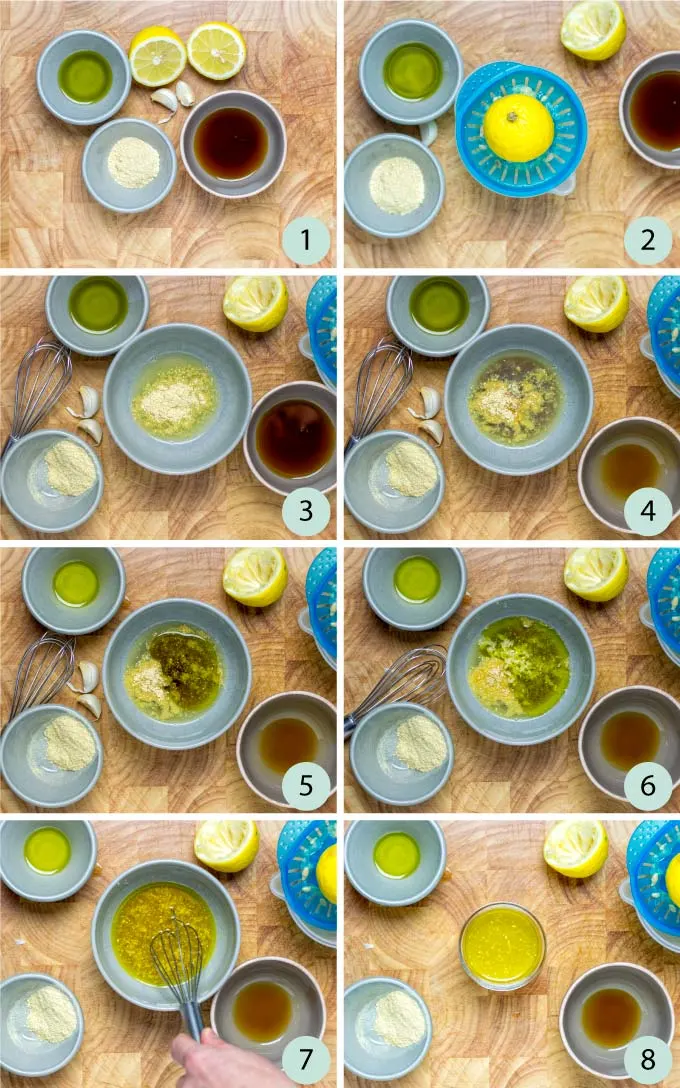 1
2
3
4
5
6
7
8